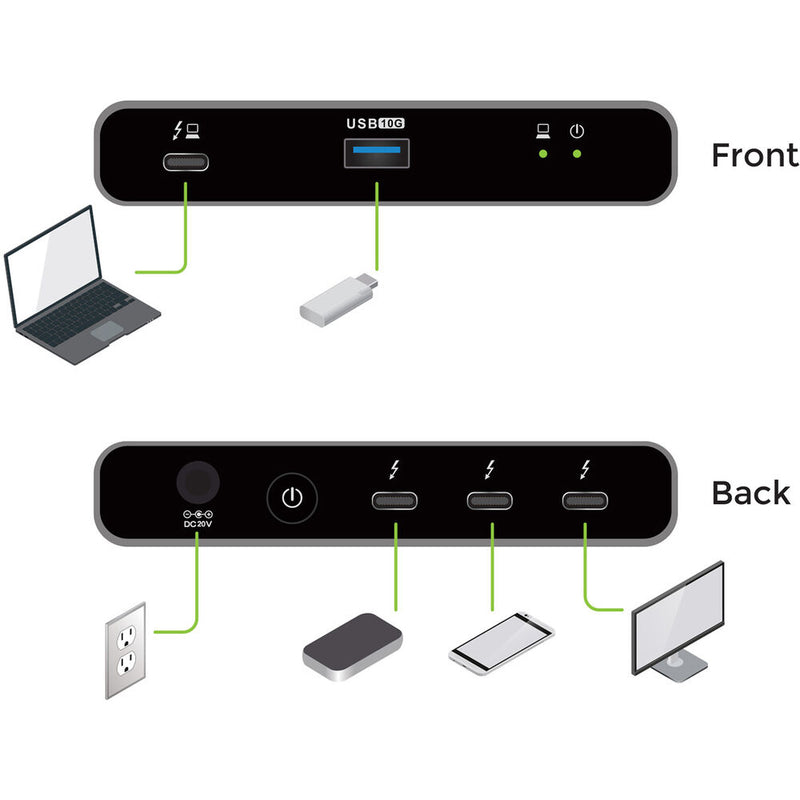 USB 10G

Front

DC 20V

Back