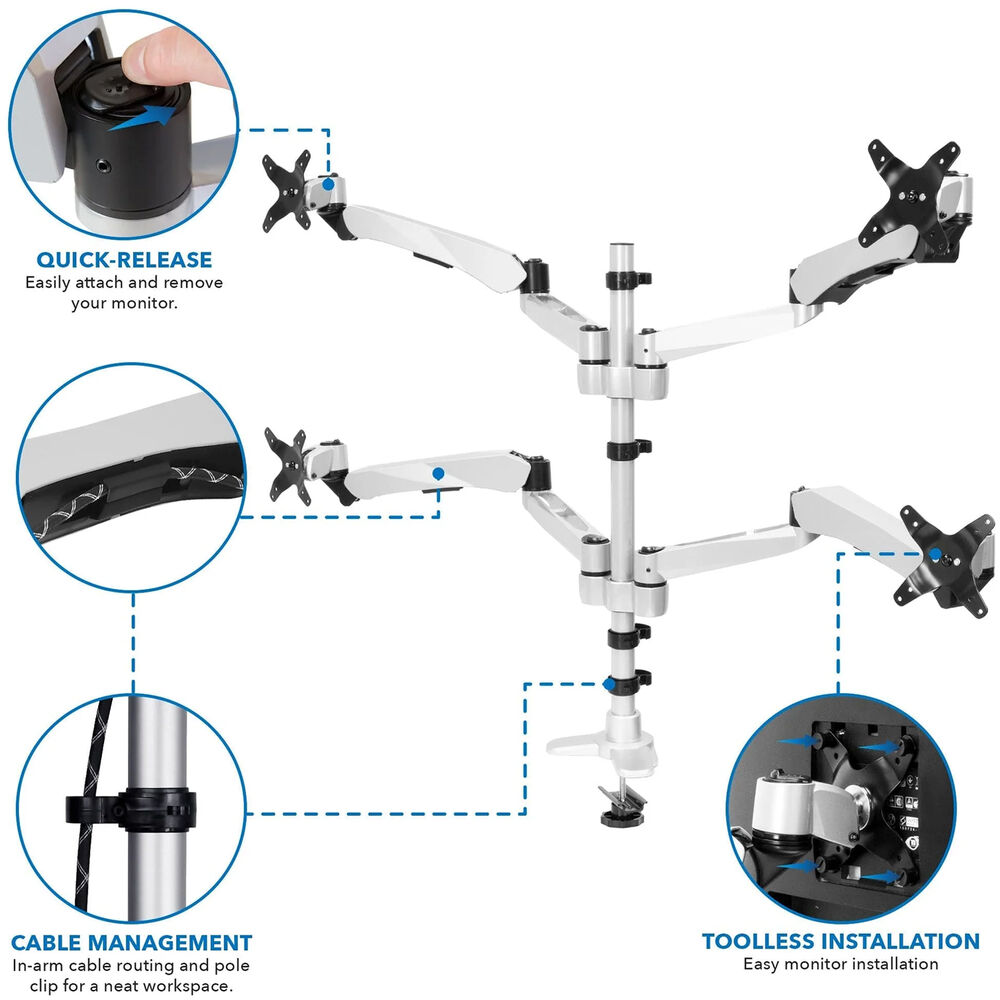 QUICK-RELEASE
Easily attach and remove your monitor.

CABLE MANAGEMENT
In-arm cable routing and pole clip for a neat workspace.

TOOLLESS INSTALLATION
Easy monitor installation