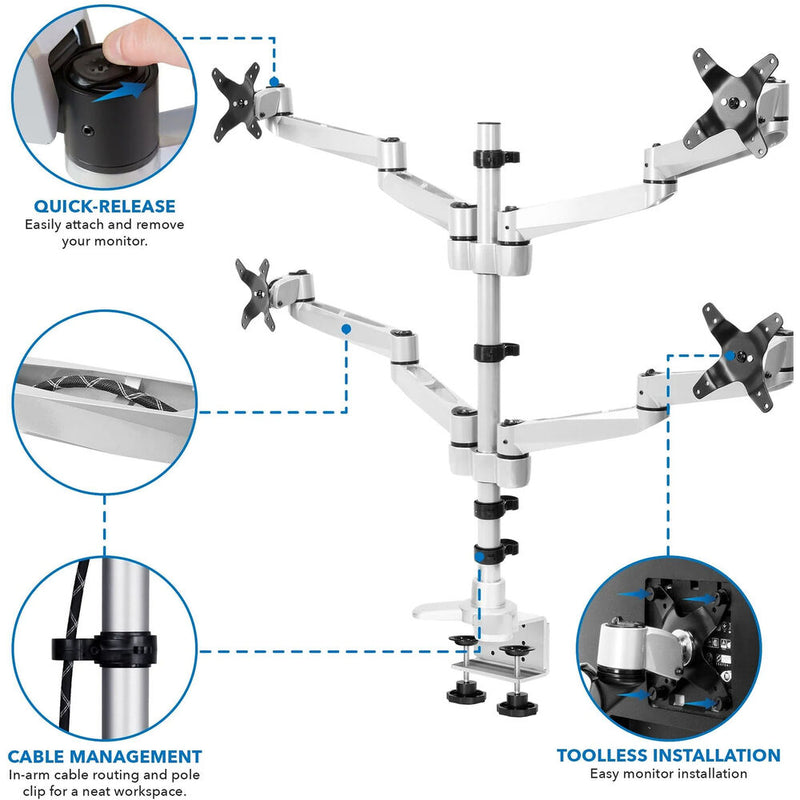 QUICK-RELEASE
Easily attach and remove your monitor.

CABLE MANAGEMENT
In-arm cable routing and pole clip for a neat workspace.

TOOLLESS INSTALLATION
Easy monitor installation