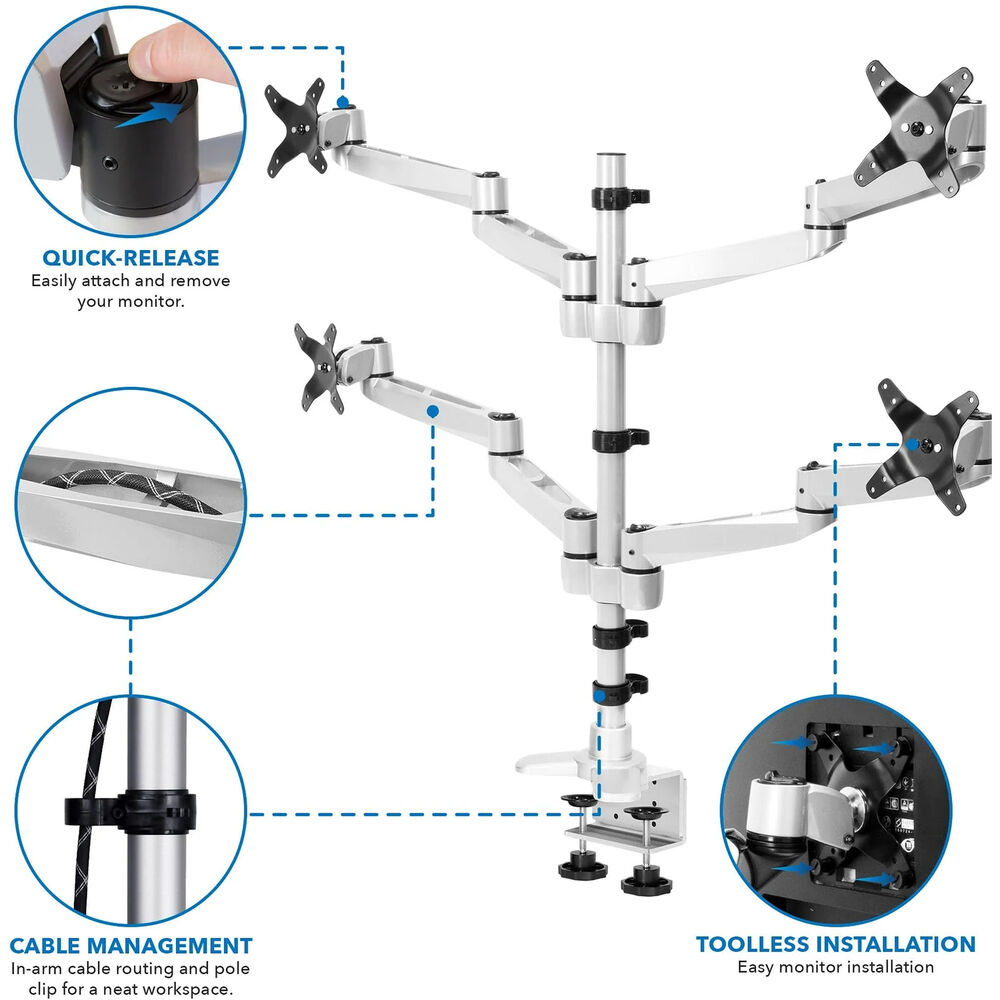 QUICK-RELEASE
Easily attach and remove your monitor.

CABLE MANAGEMENT
In-arm cable routing and pole clip for a neat workspace.

TOOLLESS INSTALLATION
Easy monitor installation