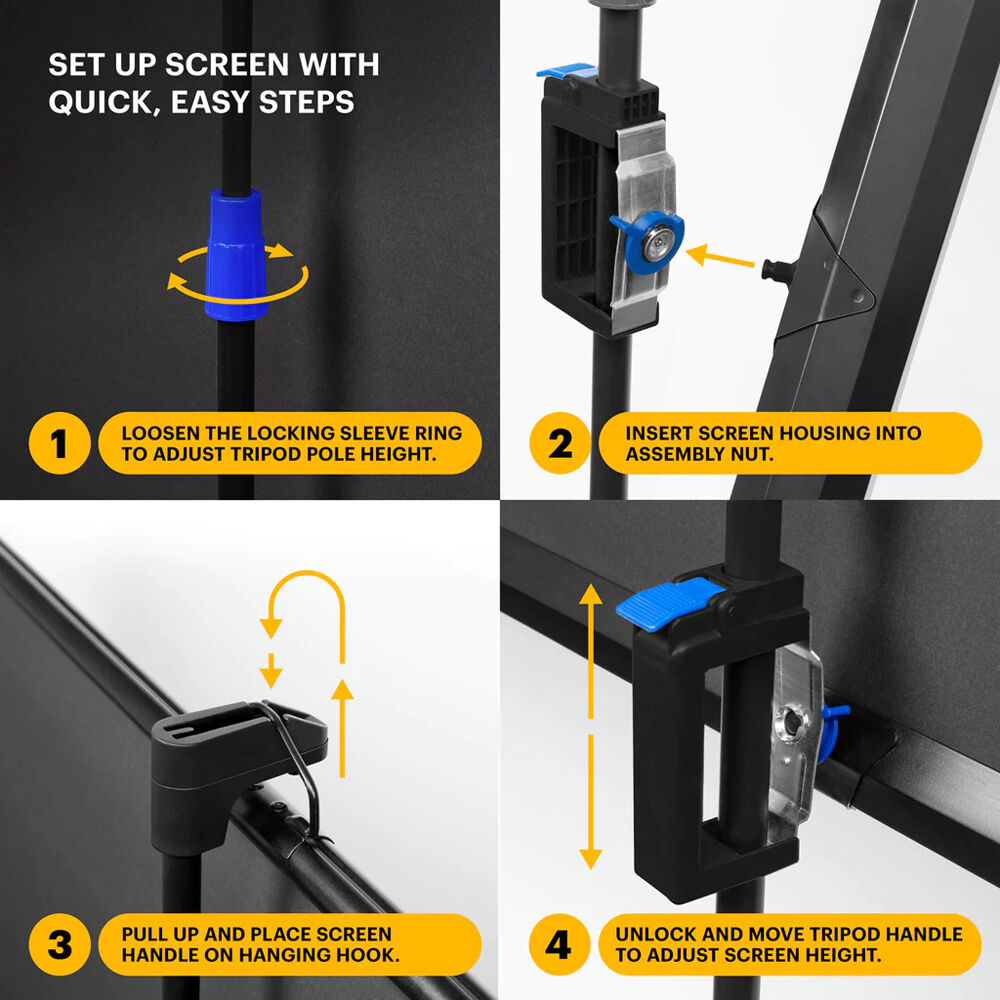 SET UP SCREEN WITH QUICK, EASY STEPS

1 LOOSEN THE LOCKING SLEEVE RING TO ADJUST TRIPOD POLE HEIGHT.

2 INSERT SCREEN HOUSING INTO ASSEMBLY NUT.

3 PULL UP AND PLACE SCREEN HANDLE ON HANGING HOOK.

4 UNLOCK AND MOVE TRIPOD HANDLE TO ADJUST SCREEN HEIGHT.