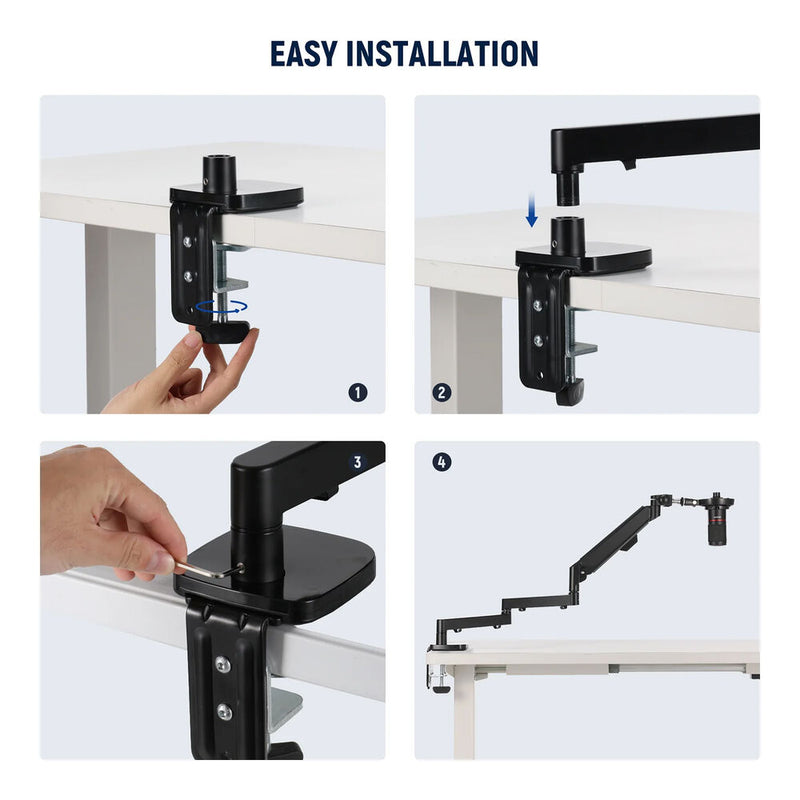 EASY INSTALLATION

1

2

3

4