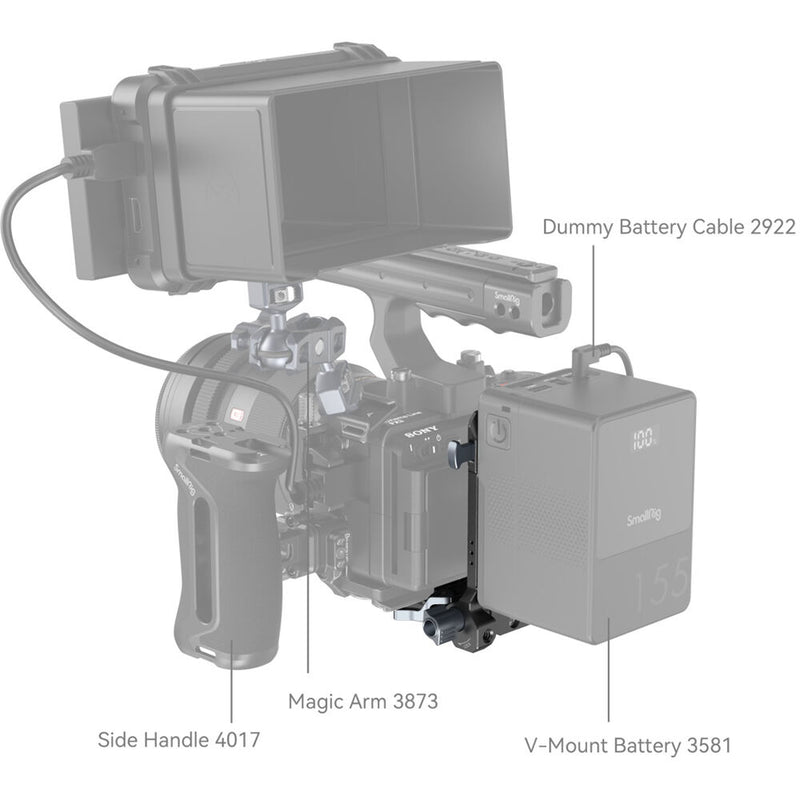 Dummy Battery Cable 2922

SmallRig

SONY

100

SmallRig

155

SmallRig

Magic Arm 3873

Side Handle 4017

V-Mount Battery 3581