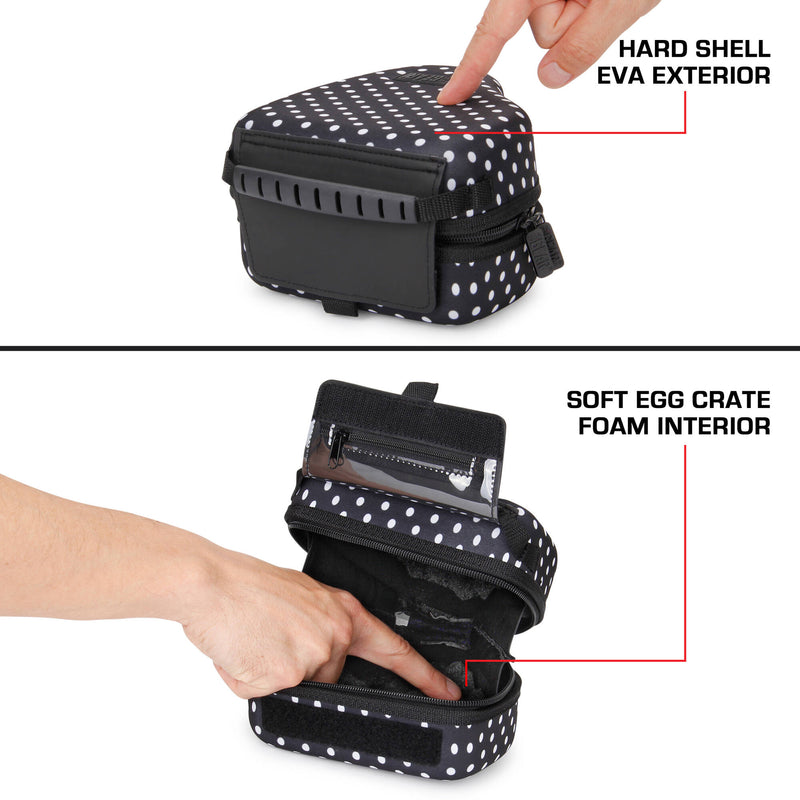 HARD SHELL
EVA EXTERIOR

SOFT EGG CRATE
FOAM INTERIOR