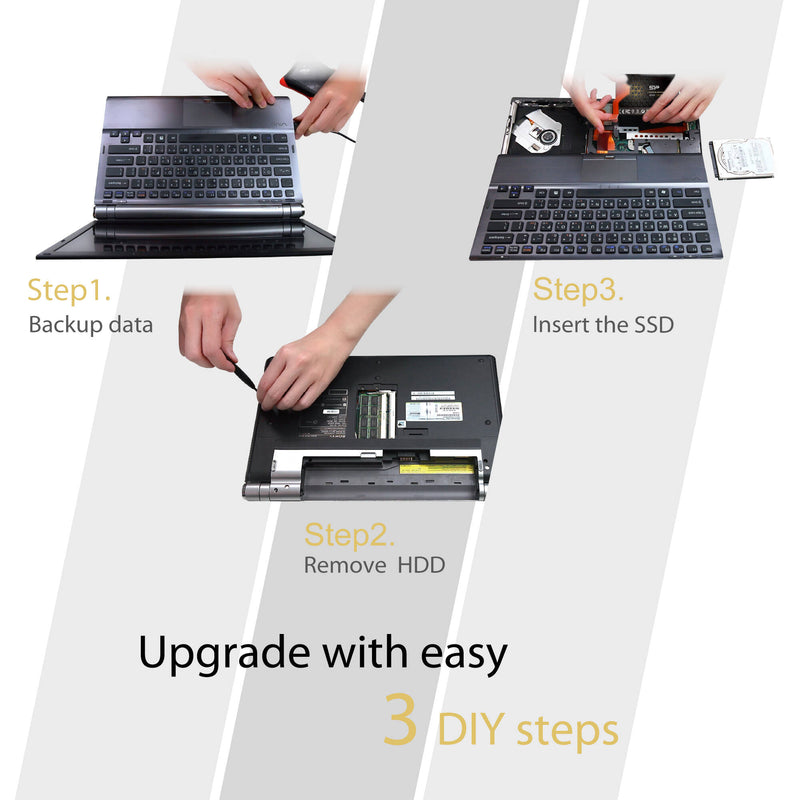 Step1.
Backup data

Step3.
Insert the SSD

Step2.
Remove HDD

Upgrade with easy

3 DIY steps