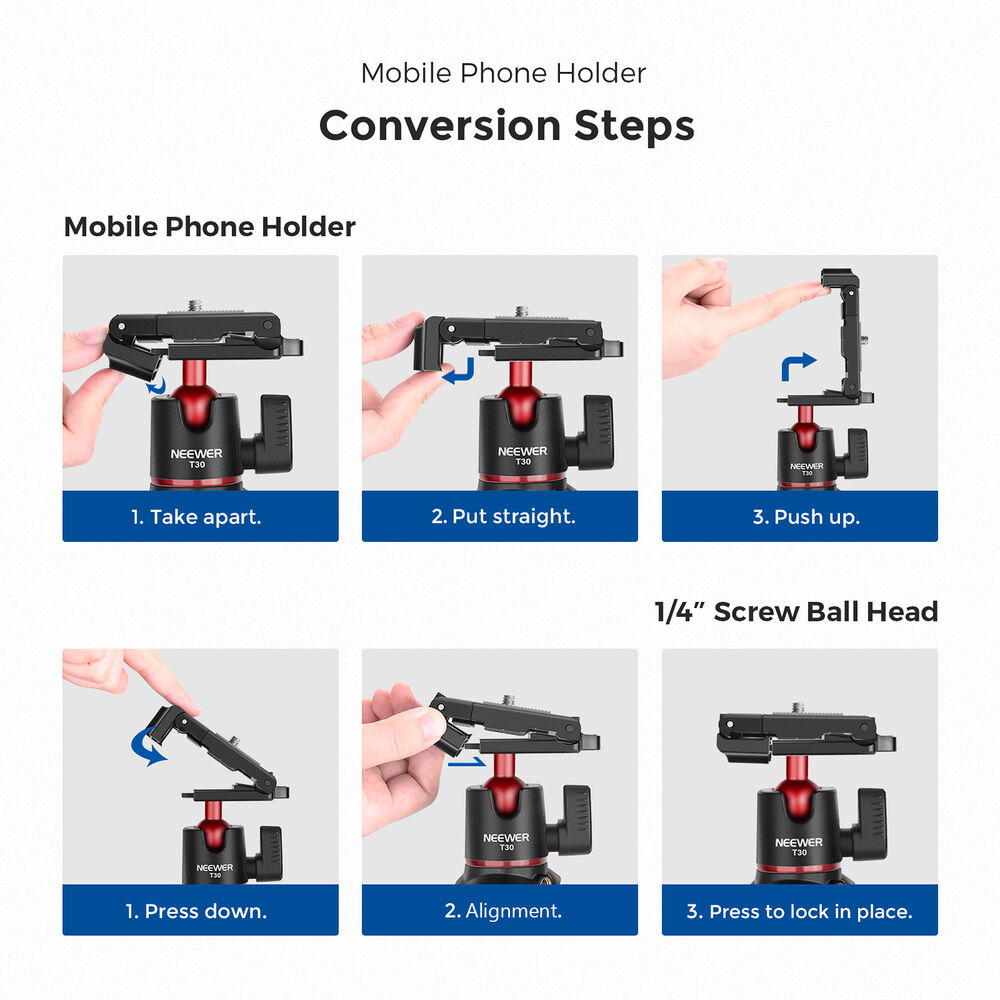 Mobile Phone Holder

Conversion Steps

Mobile Phone Holder

NEEWER
T30

1. Take apart.

NEEWER
T30

2. Put straight.

NEEWER
T30

3. Push up.

1/4" Screw Ball Head

NEEWER
T30

1. Press down.

NEEWER
T30

2. Alignment.

NEEWER
T30

3. Press to lock in place.