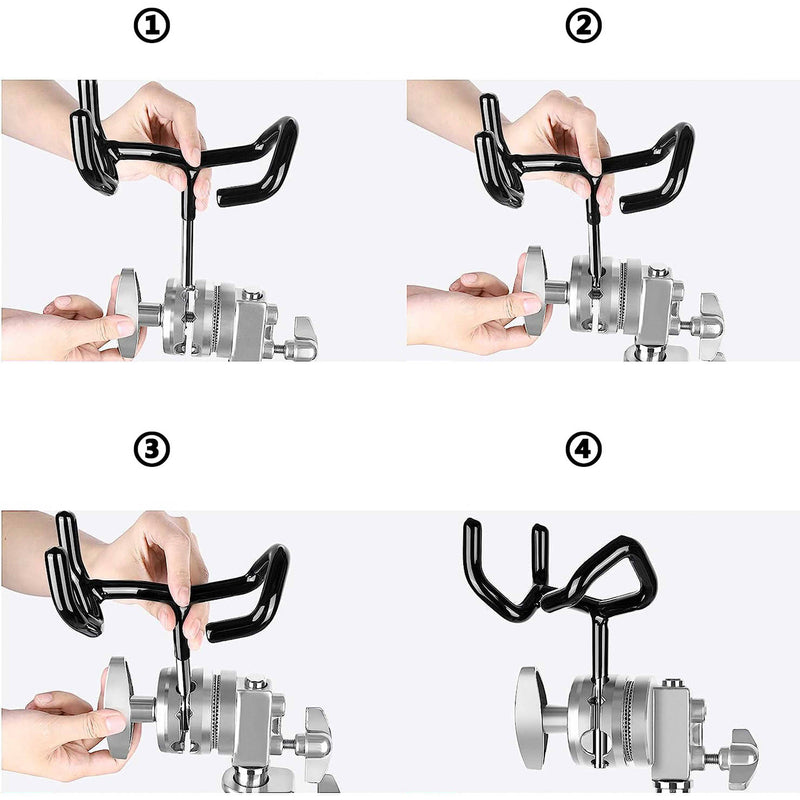 ①

②

③

④