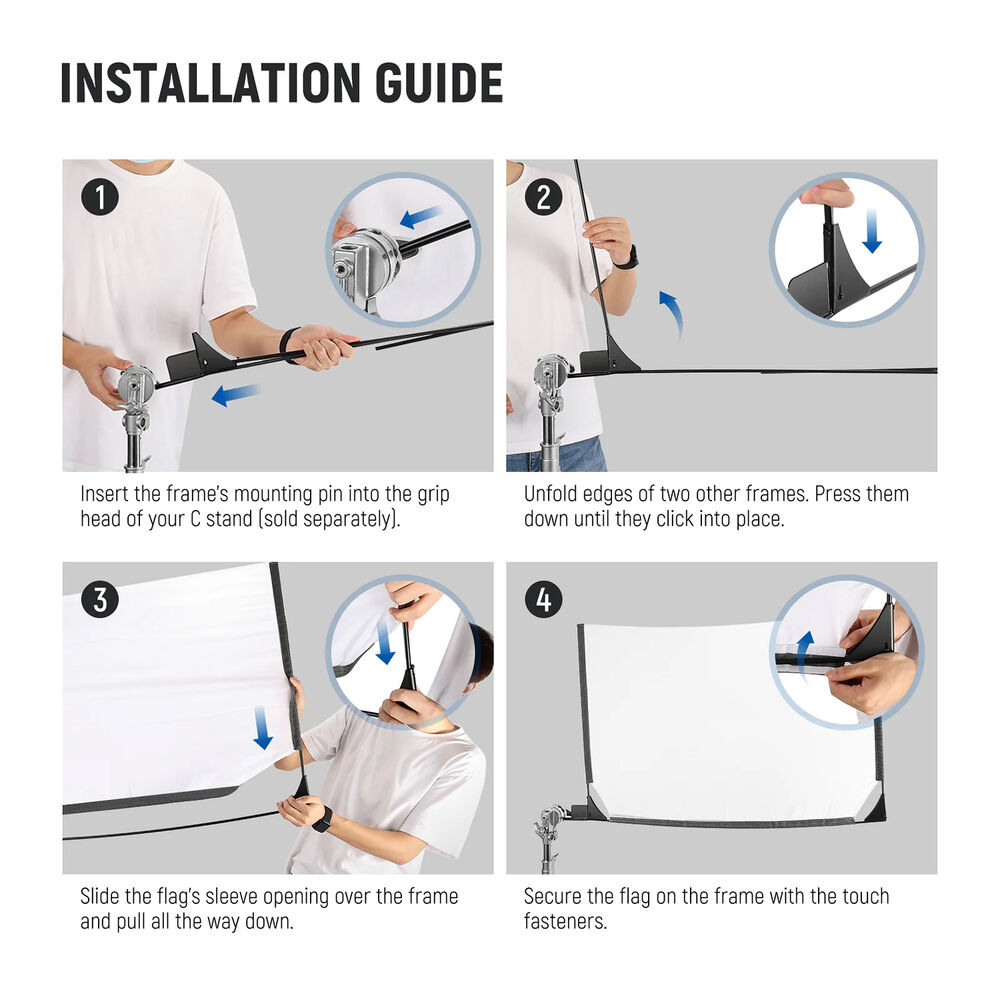 INSTALLATION GUIDE

1

Insert the frame's mounting pin into the grip head of your C stand (sold separately).

2

Unfold edges of two other frames. Press them down until they click into place.

3

Slide the flag's sleeve opening over the frame and pull all the way down.

4

Secure the flag on the frame with the touch fasteners.