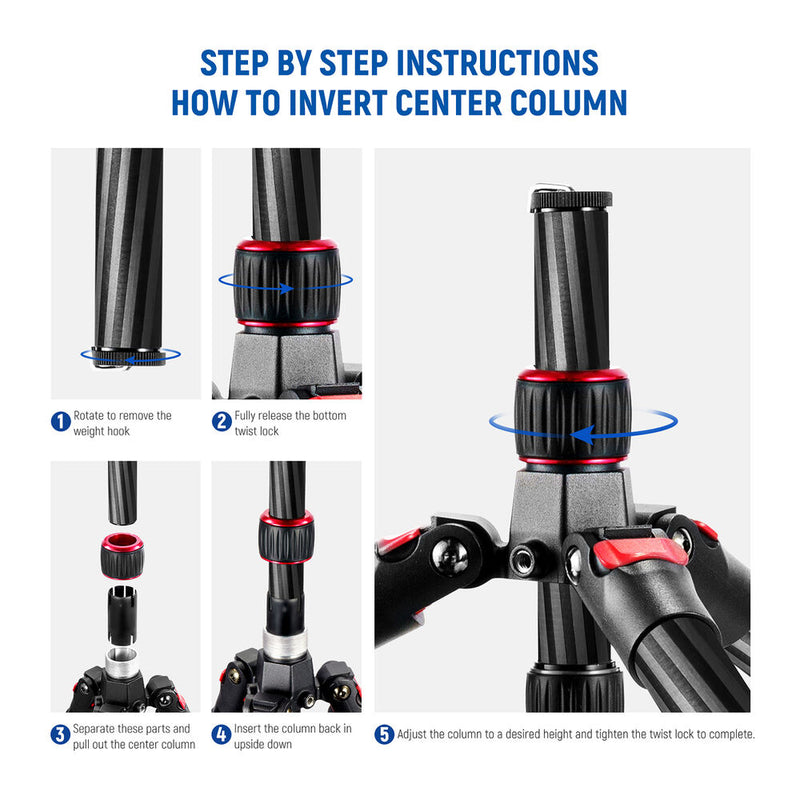 STEP BY STEP INSTRUCTIONS
HOW TO INVERT CENTER COLUMN

1 Rotate to remove the weight hook

2 Fully release the bottom twist lock

3 Separate these parts and pull out the center column

4 Insert the column back in upside down

5 Adjust the column to a desired height and tighten the twist lock to complete.