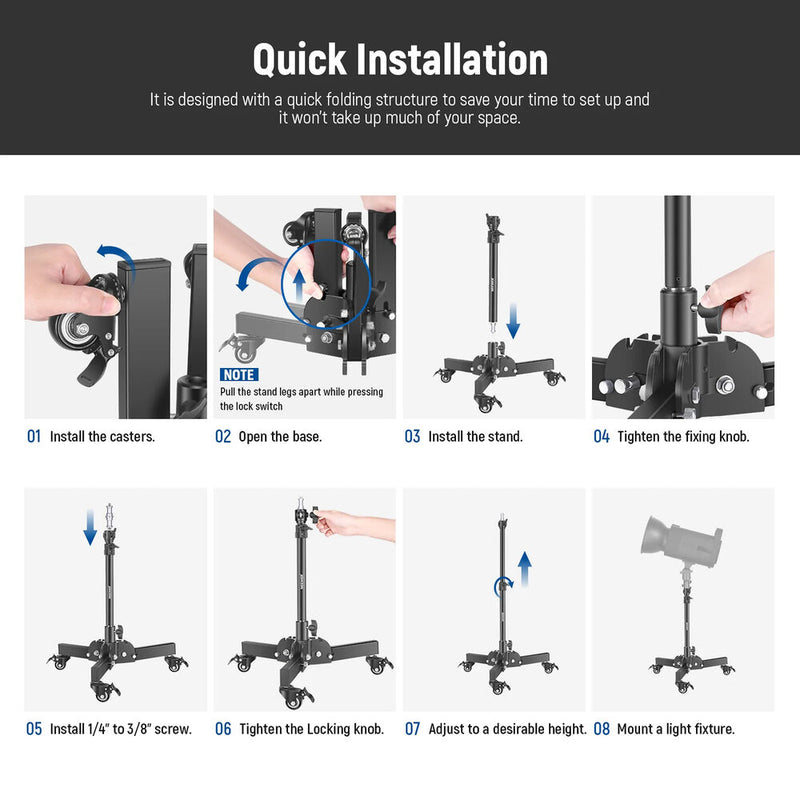 Quick Installation

It is designed with a quick folding structure to save your time to set up and it won't take up much of your space.

NOTE
Pull the stand legs apart while pressing the lock switch

01 Install the casters.

02 Open the base.

03 Install the stand.

04 Tighten the fixing knob.

05 Install 1/4" to 3/8" screw.

06 Tighten the Locking knob.

07 Adjust to a desirable height.

08 Mount a light fixture.