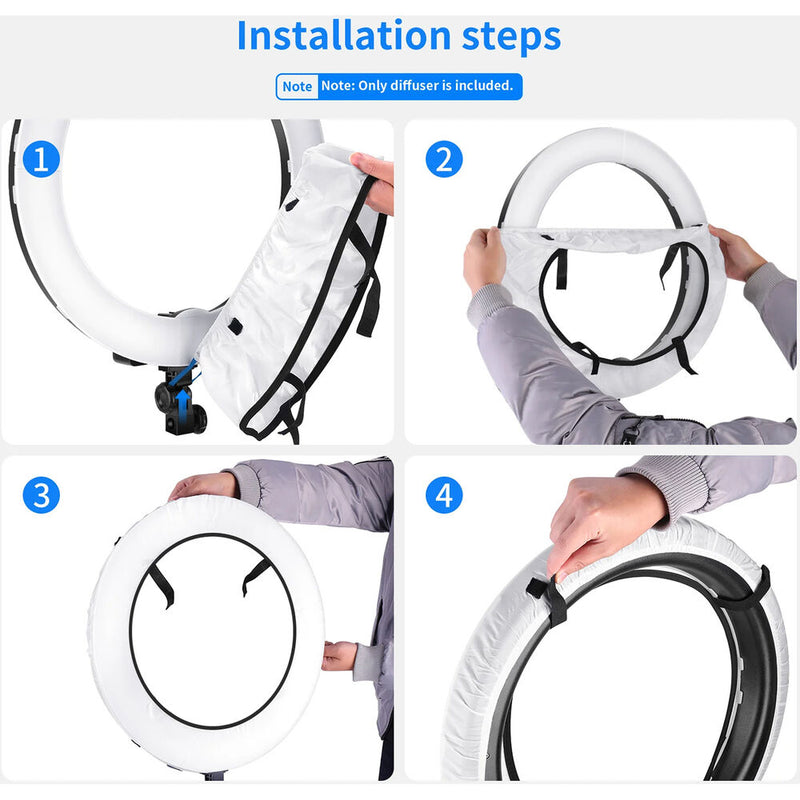 Installation steps

Note Note: Only diffuser is included.

1

2

3

4