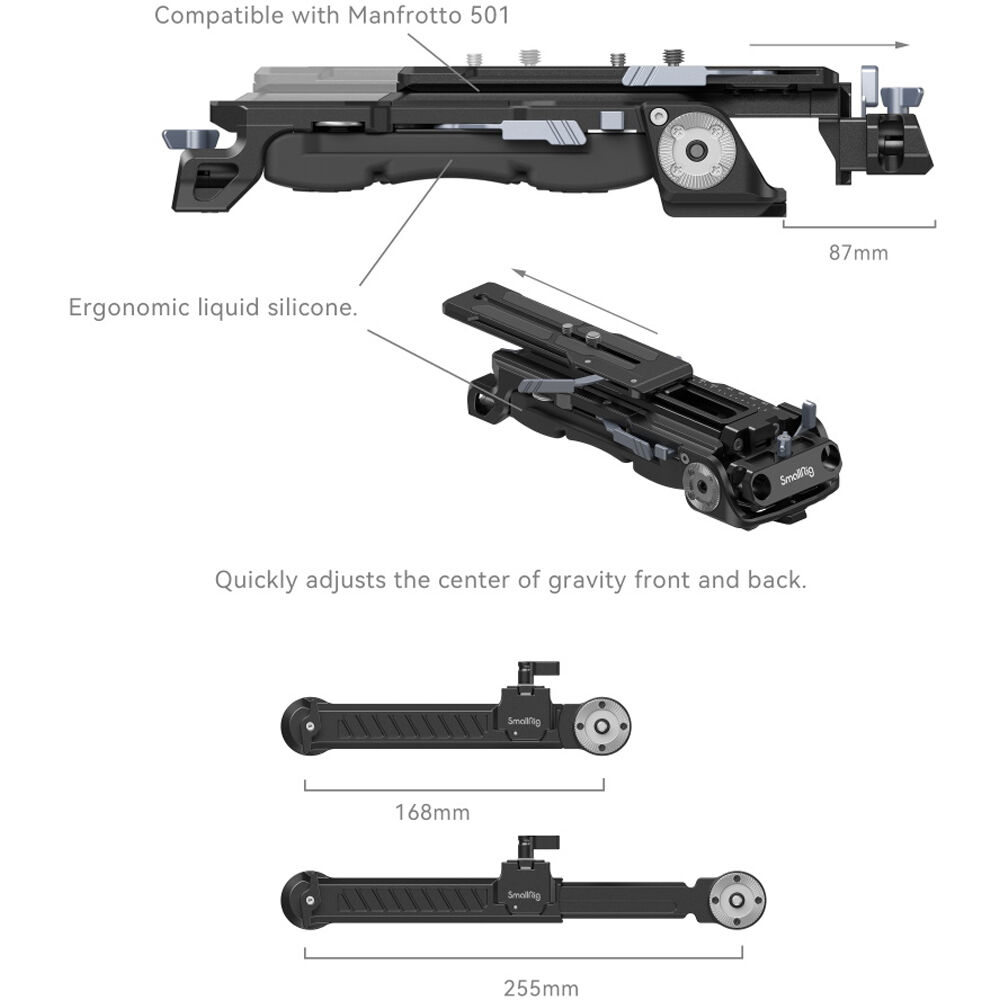 Compatible with Manfrotto 501

87mm

Ergonomic liquid silicone.

SmallRig

Quickly adjusts the center of gravity front and back.

SmallRig

168mm

SmallRig

255mm