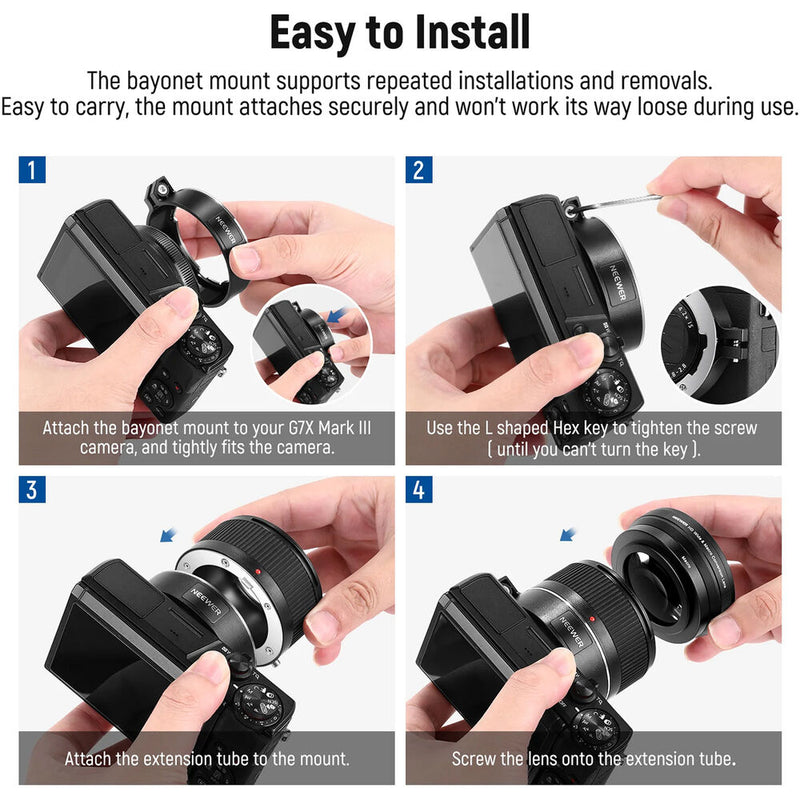 Easy to Install

The bayonet mount supports repeated installations and removals. Easy to carry, the mount attaches securely and won't work its way loose during use.

1
NEEWER
Attach the bayonet mount to your G7X Mark III camera, and tightly fits the camera.

2
NEEWER
Use the L shaped Hex key to tighten the screw ( until you can't turn the key ).

3
NEEWER
Attach the extension tube to the mount.

4
NEEWER
Screw the lens onto the extension tube.