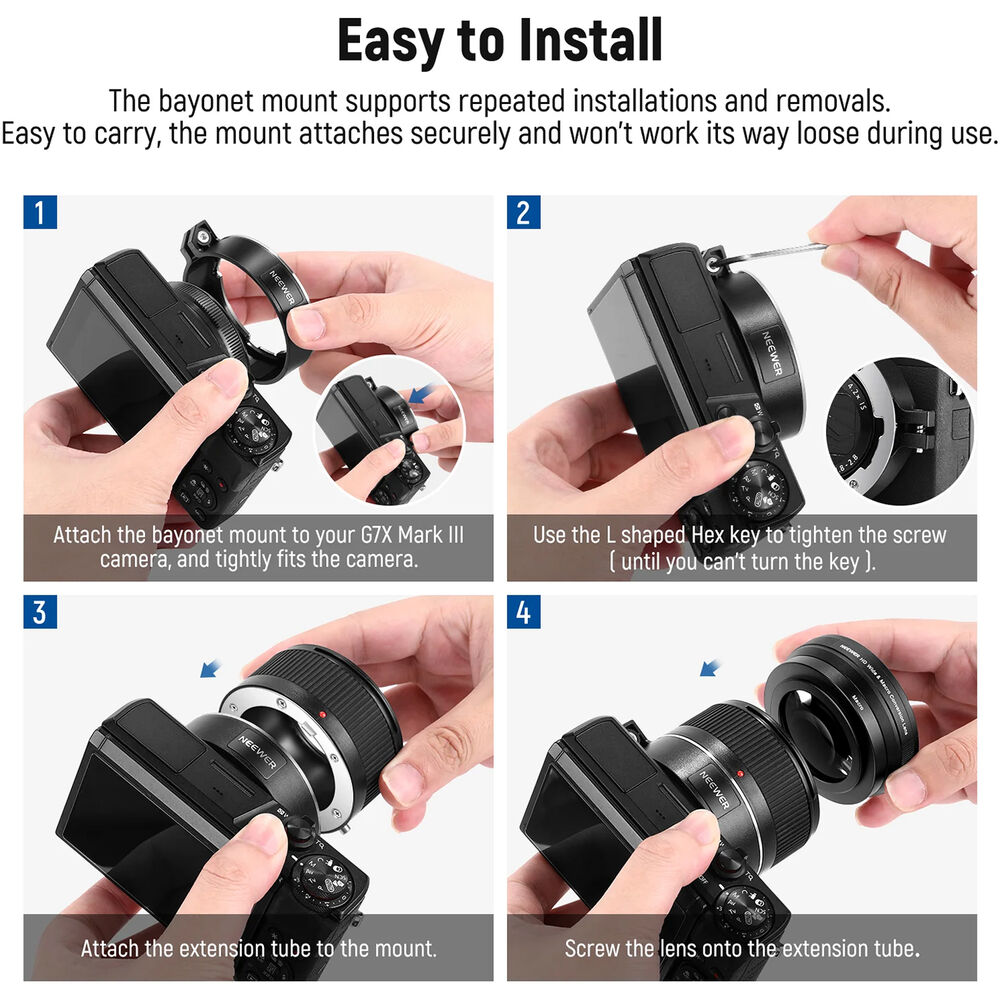 Easy to Install

The bayonet mount supports repeated installations and removals.
Easy to carry, the mount attaches securely and won't work its way loose during use.

1

NEEWER

Attach the bayonet mount to your G7X Mark III camera, and tightly fits the camera.

2

NEEWER

Use the L shaped Hex key to tighten the screw ( until you can't turn the key ).

3

NEEWER

Attach the extension tube to the mount.

4

NEEWER

Screw the lens onto the extension tube.