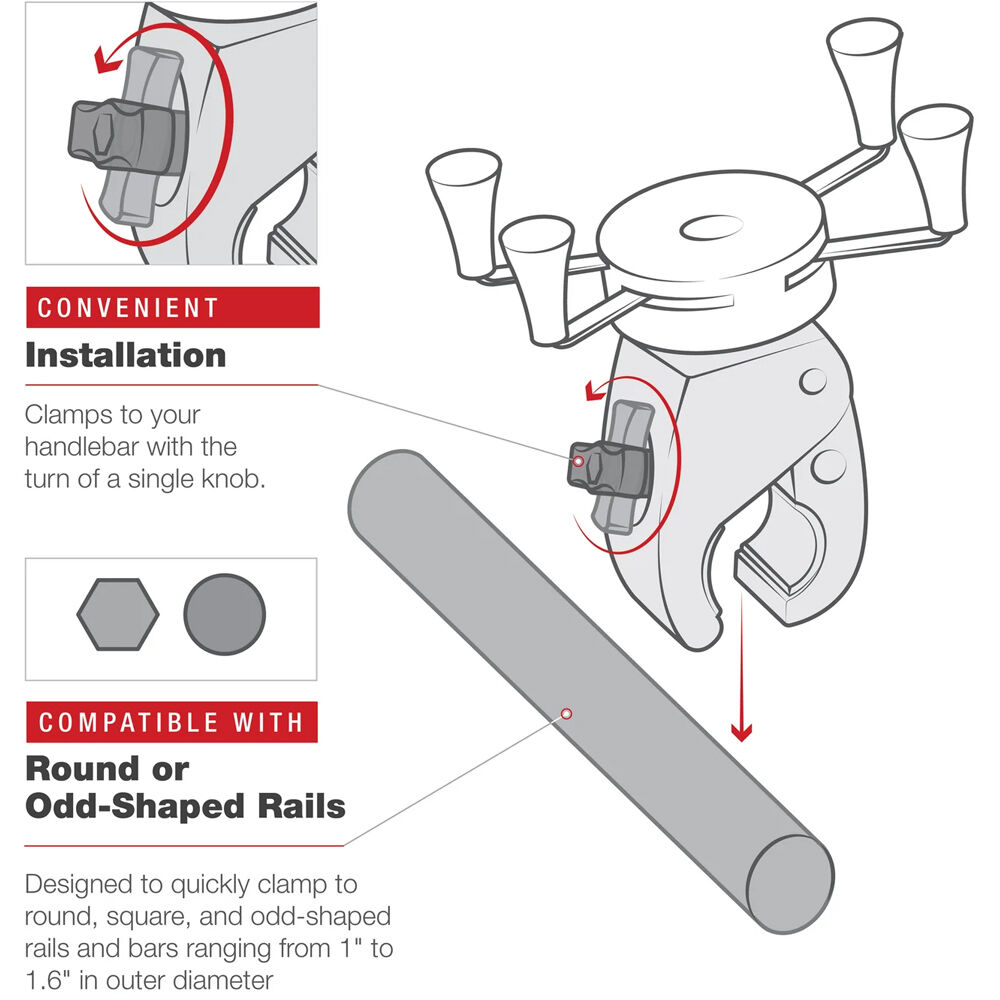 CONVENIENT

Installation

Clamps to your handlebar with the turn of a single knob.

COMPATIBLE WITH

Round or Odd-Shaped Rails

Designed to quickly clamp to round, square, and odd-shaped rails and bars ranging from 1" to 1.6" in outer diameter