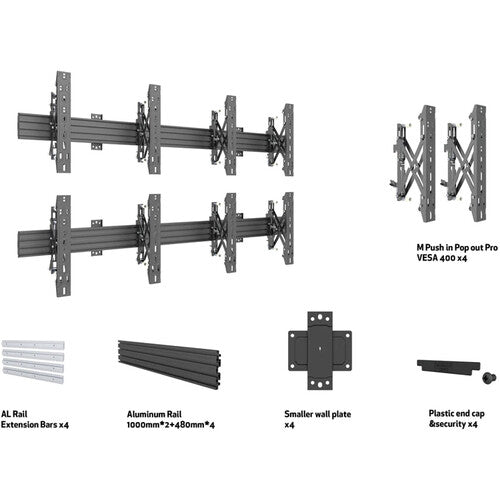 M Push in Pop out Pro
VESA 400 x4

AL Rail
Extension Bars x4

Aluminum Rail
1000mm*2+480mm*4

Smaller wall plate
x4

Plastic end cap
&security x4