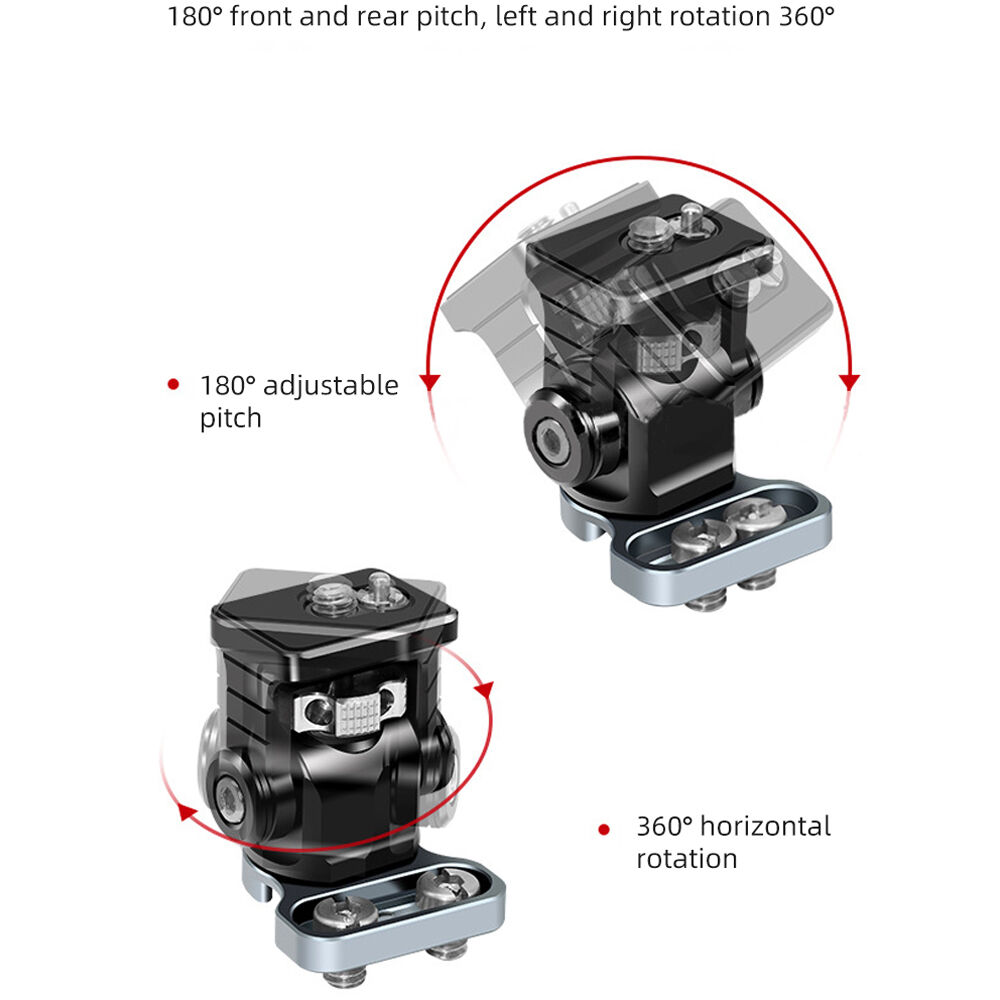 180° front and rear pitch, left and right rotation 360°

• 180° adjustable pitch

• 360° horizontal rotation