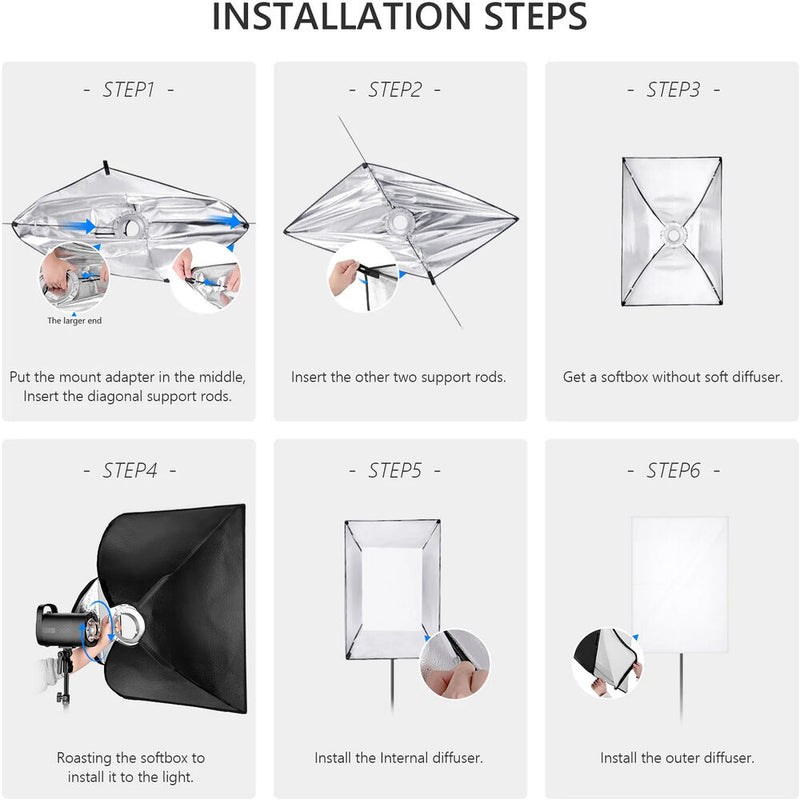 INSTALLATION STEPS

- STEP1 -

The larger end

Put the mount adapter in the middle, Insert the diagonal support rods.

- STEP2 -

Insert the other two support rods.

- STEP3 -

Get a softbox without soft diffuser.

- STEP4 -

Roasting the softbox to install it to the light.

- STEP5 -

Install the Internal diffuser.

- STEP6 -

Install the outer diffuser.