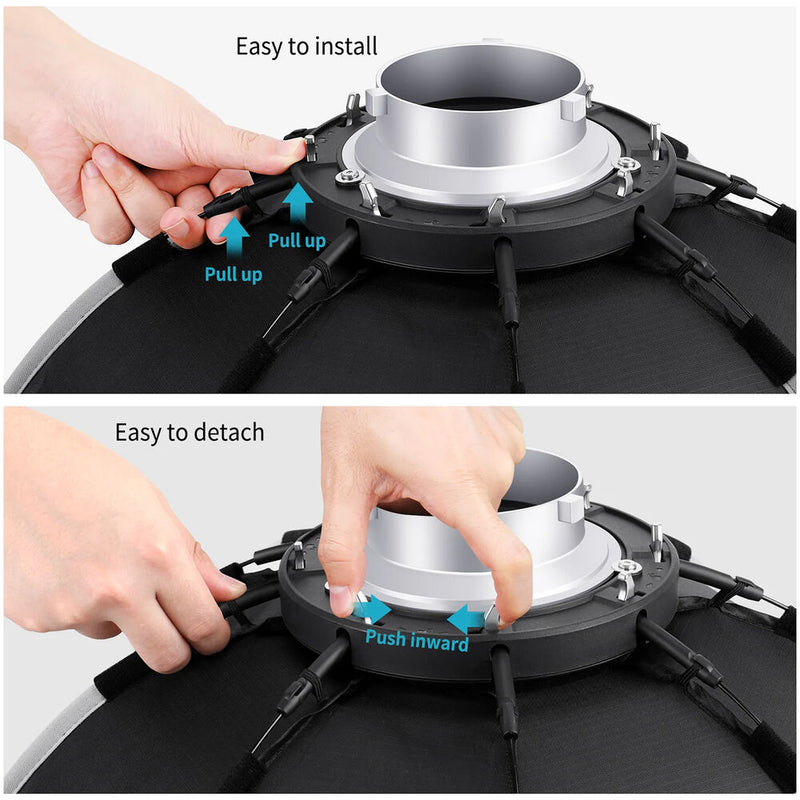 Easy to install

Pull up

Pull up

Easy to detach

Push inward