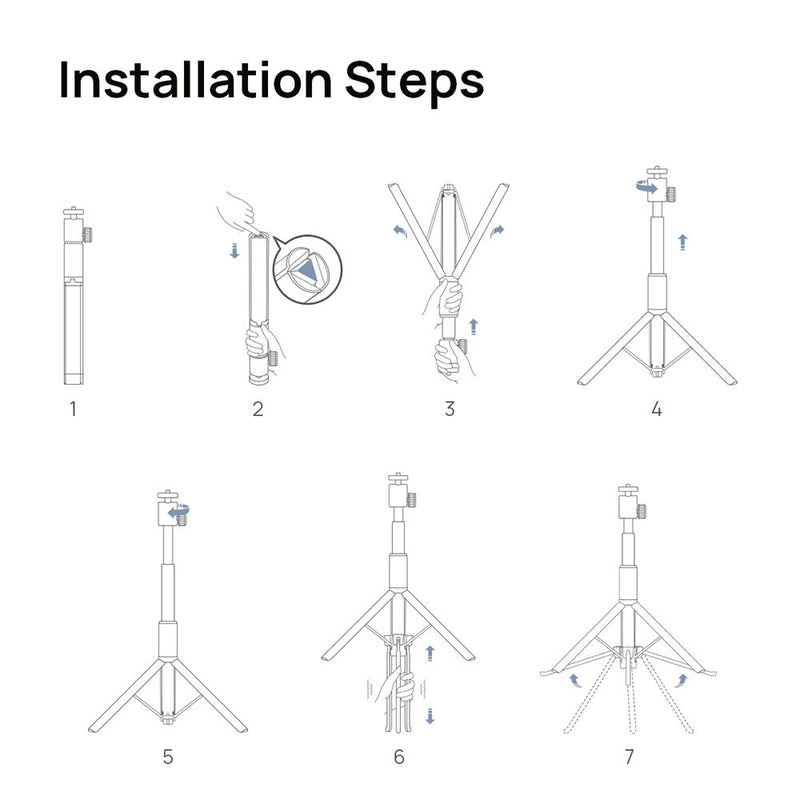 Installation Steps

1

2

3

4

5

6

7