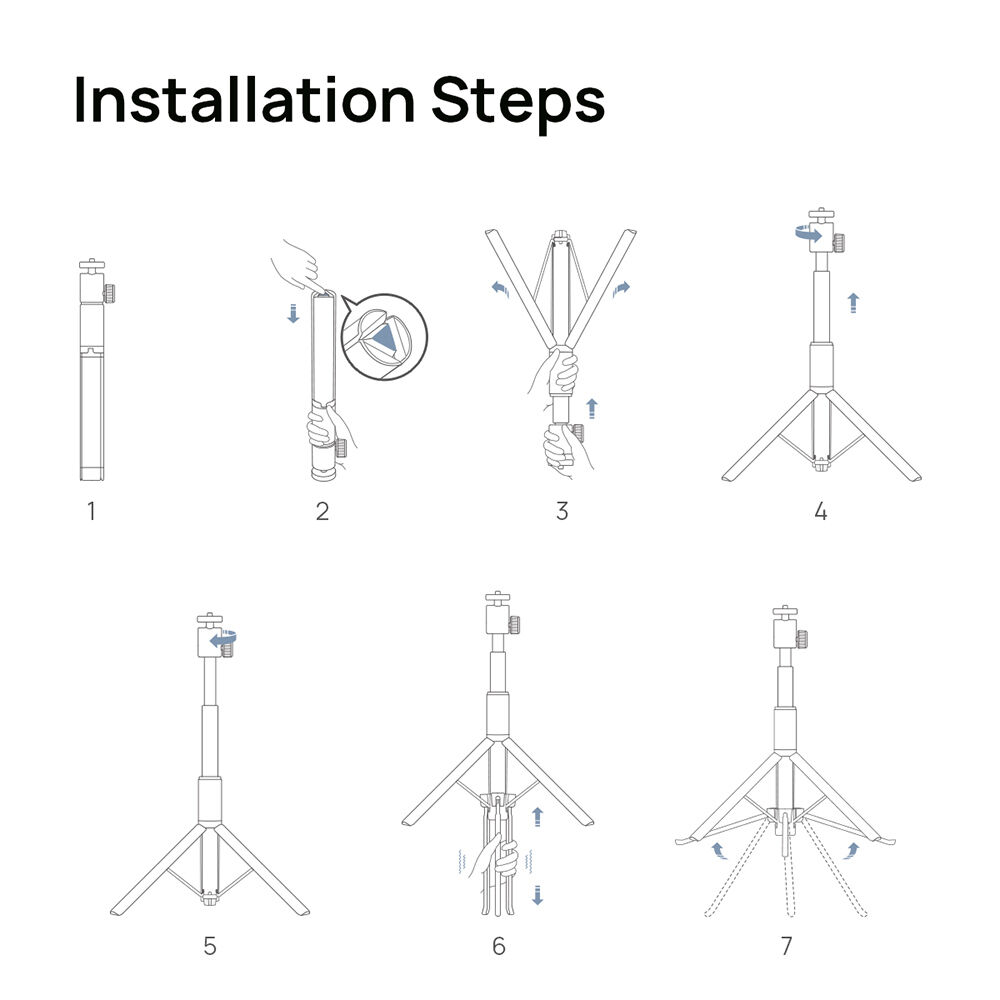 Installation Steps

1

2

3

4

5

6

7