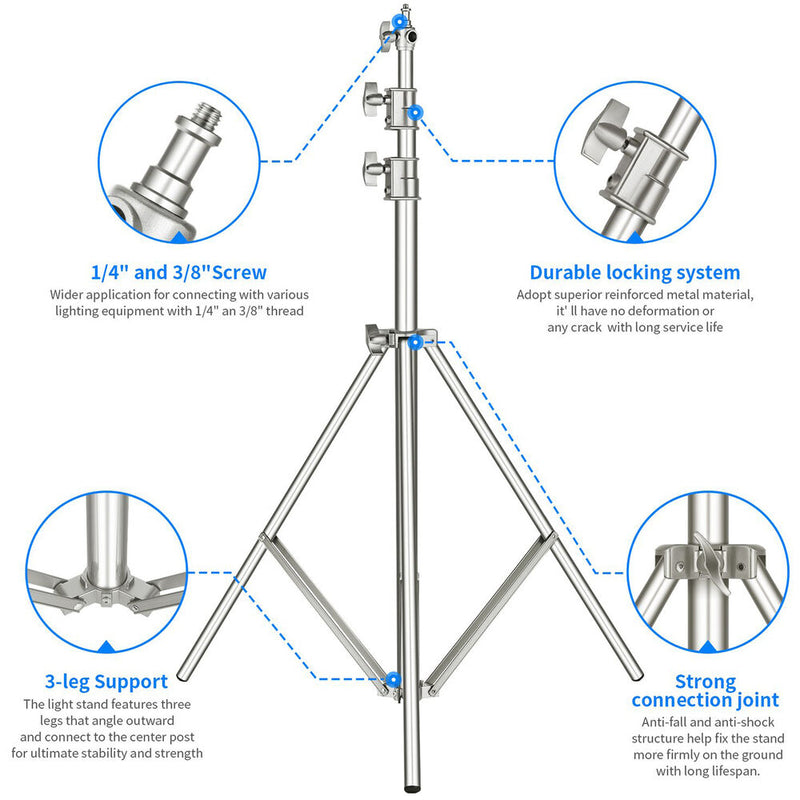 1/4" and 3/8"Screw

Wider application for connecting with various lighting equipment with 1/4" an 3/8" thread

Durable locking system

Adopt superior reinforced metal material, it' ll have no deformation or any crack with long service life

3-leg Support

The light stand features three legs that angle outward and connect to the center post for ultimate stability and strength

Strong connection joint

Anti-fall and anti-shock structure help fix the stand more firmly on the ground with long lifespan.