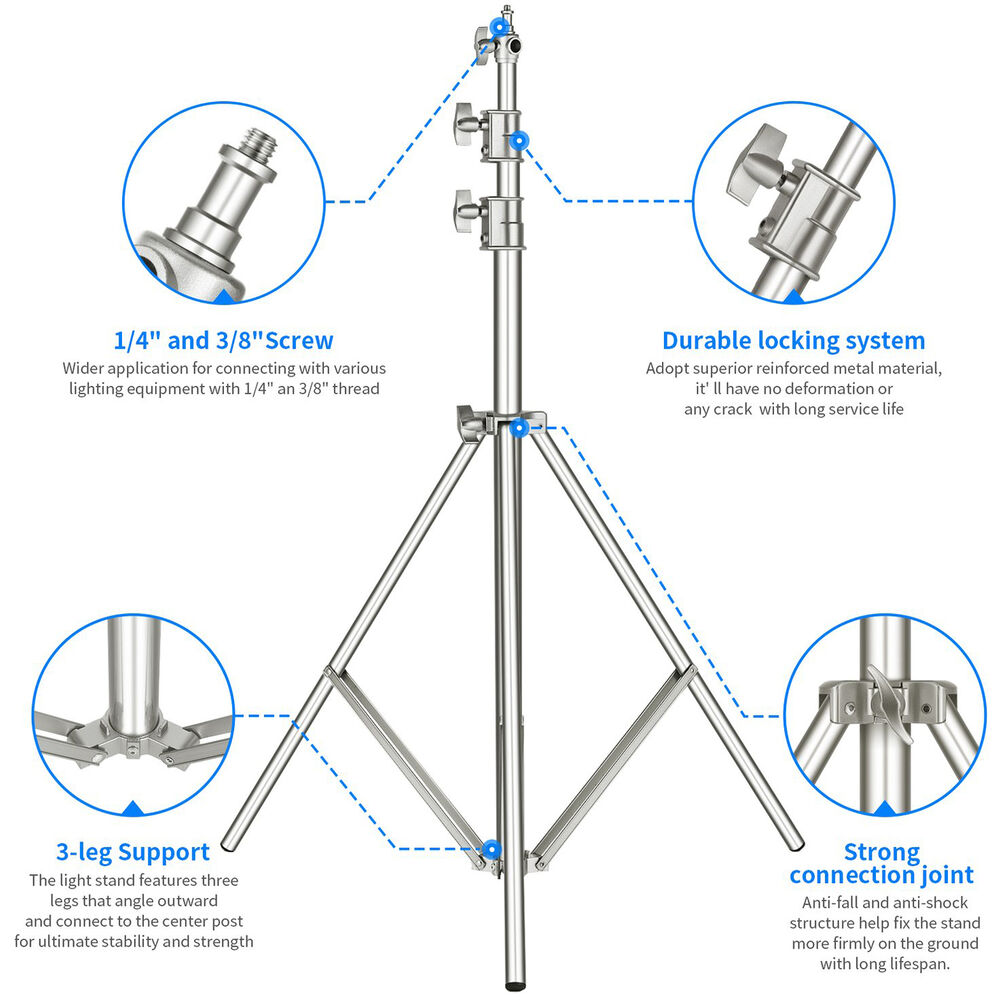 1/4" and 3/8"Screw
Wider application for connecting with various lighting equipment with 1/4" an 3/8" thread

Durable locking system
Adopt superior reinforced metal material, it' ll have no deformation or any crack with long service life

3-leg Support
The light stand features three legs that angle outward and connect to the center post for ultimate stability and strength

Strong connection joint
Anti-fall and anti-shock structure help fix the stand more firmly on the ground with long lifespan.