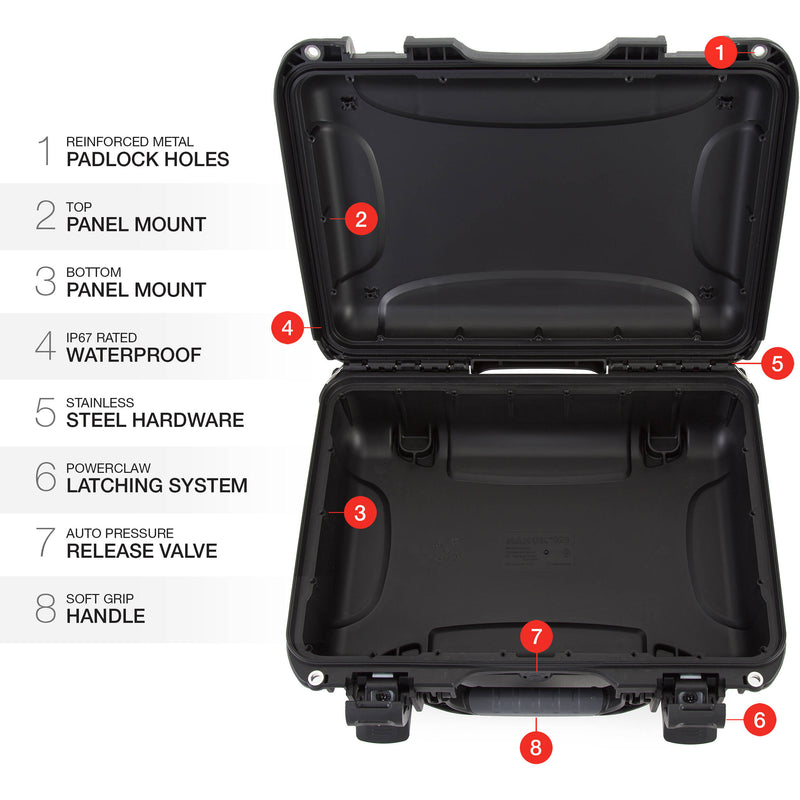 1 REINFORCED METAL
PADLOCK HOLES

2 TOP
PANEL MOUNT

3 BOTTOM
PANEL MOUNT

4 IP67 RATED
WATERPROOF

5 STAINLESS
STEEL HARDWARE

6 POWERCLAW
LATCHING SYSTEM

7 AUTO PRESSURE
RELEASE VALVE

8 SOFT GRIP
HANDLE

1

2

4

5

3

7

6

8