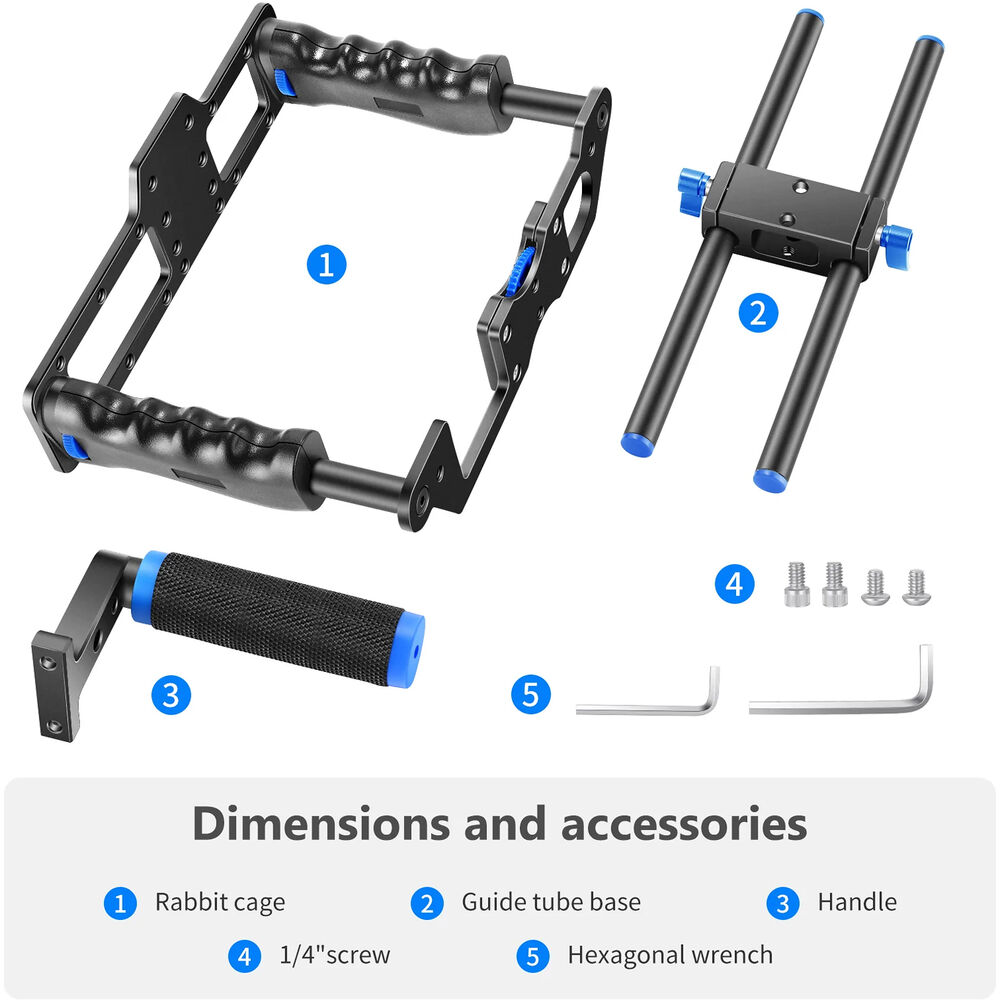 1

2

4

3

5

Dimensions and accessories

1 Rabbit cage
2 Guide tube base
3 Handle
4 1/4"screw
5 Hexagonal wrench