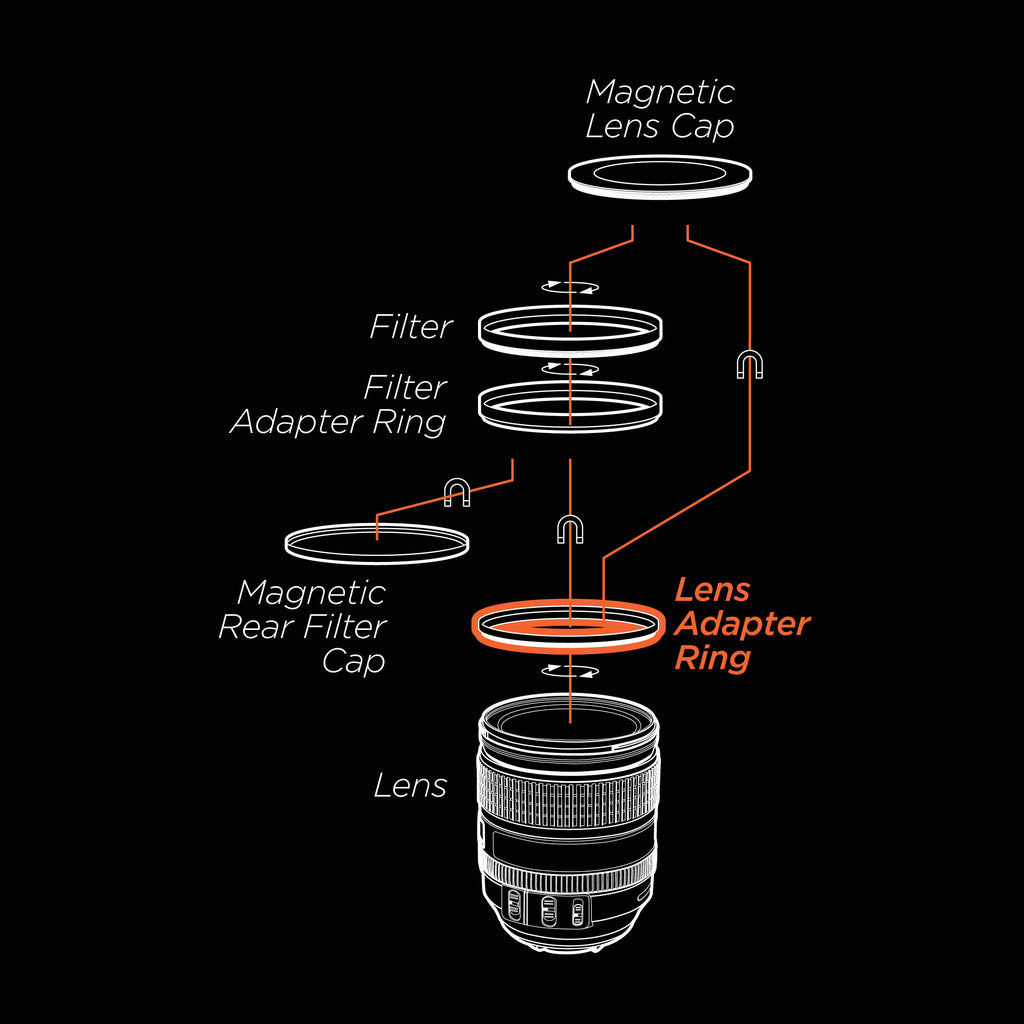 Magnetic Lens Cap

Filter

Filter Adapter Ring

Magnetic Rear Filter Cap

Lens Adapter Ring

Lens