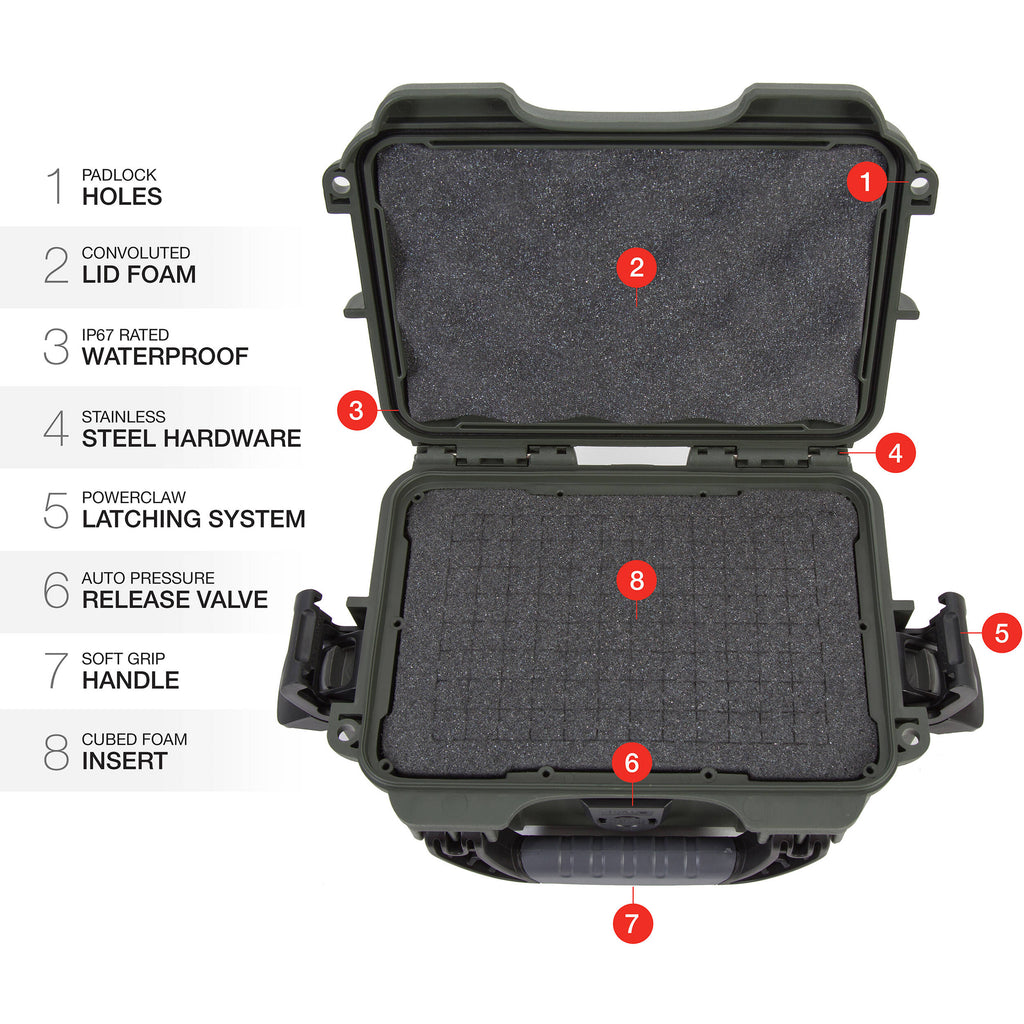 1 PADLOCK HOLES

2 CONVOLUTED LID FOAM

3 IP67 RATED WATERPROOF

4 STAINLESS STEEL HARDWARE

5 POWERCLAW LATCHING SYSTEM

6 AUTO PRESSURE RELEASE VALVE

7 SOFT GRIP HANDLE

8 CUBED FOAM INSERT

1

2

3

4

8

5

6

7