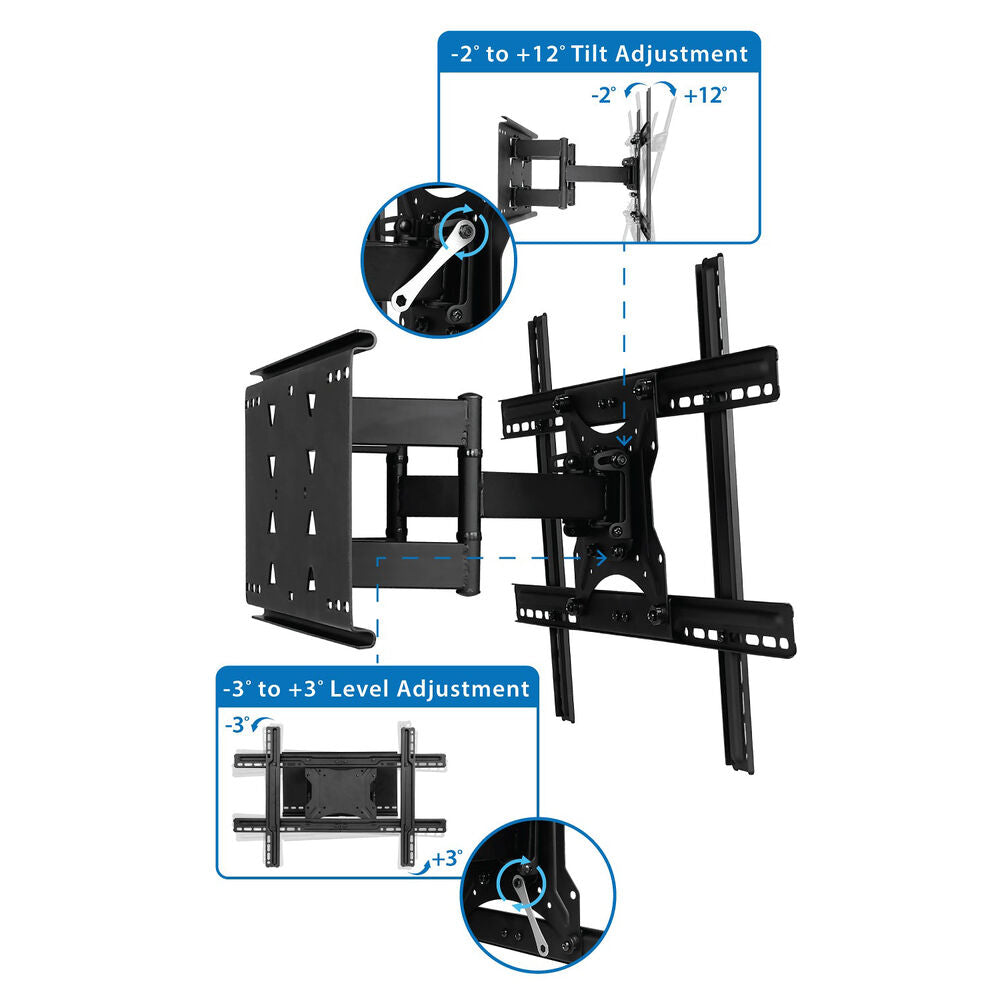 -2° to +12° Tilt Adjustment

-2°

+12°

-3° to +3° Level Adjustment

-3°

+3°