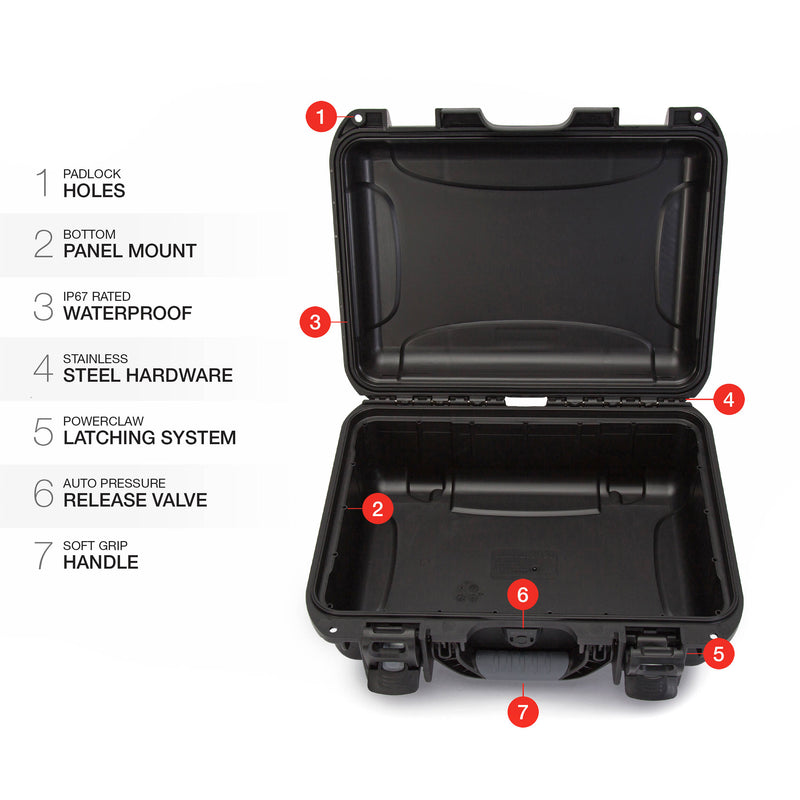 1 PADLOCK HOLES

2 BOTTOM PANEL MOUNT

3 IP67 RATED WATERPROOF

4 STAINLESS STEEL HARDWARE

5 POWERCLAW LATCHING SYSTEM

6 AUTO PRESSURE RELEASE VALVE

7 SOFT GRIP HANDLE

1

3

4

2

6

5

7