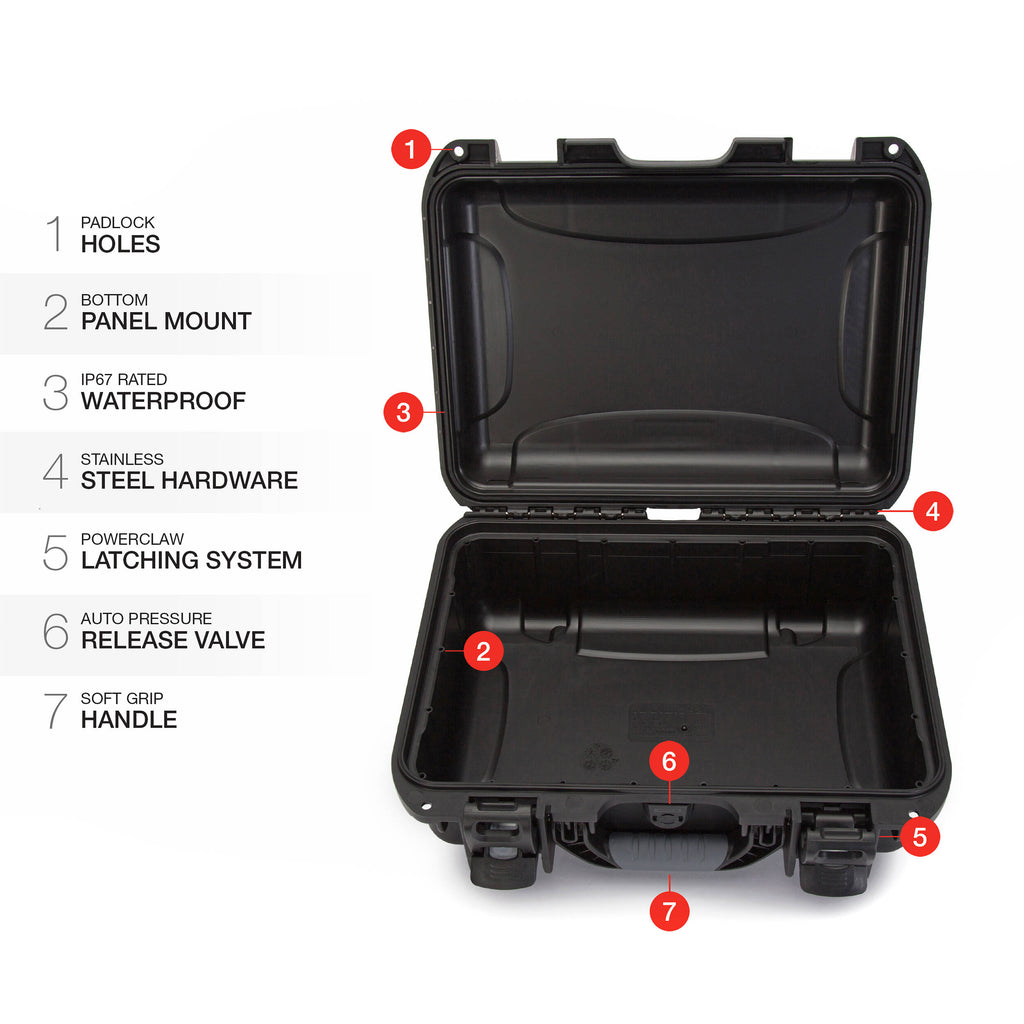 1 PADLOCK
HOLES

2 BOTTOM
PANEL MOUNT

3 IP67 RATED
WATERPROOF

4 STAINLESS
STEEL HARDWARE

5 POWERCLAW
LATCHING SYSTEM

6 AUTO PRESSURE
RELEASE VALVE

7 SOFT GRIP
HANDLE

1
3
4
2
6
5
7