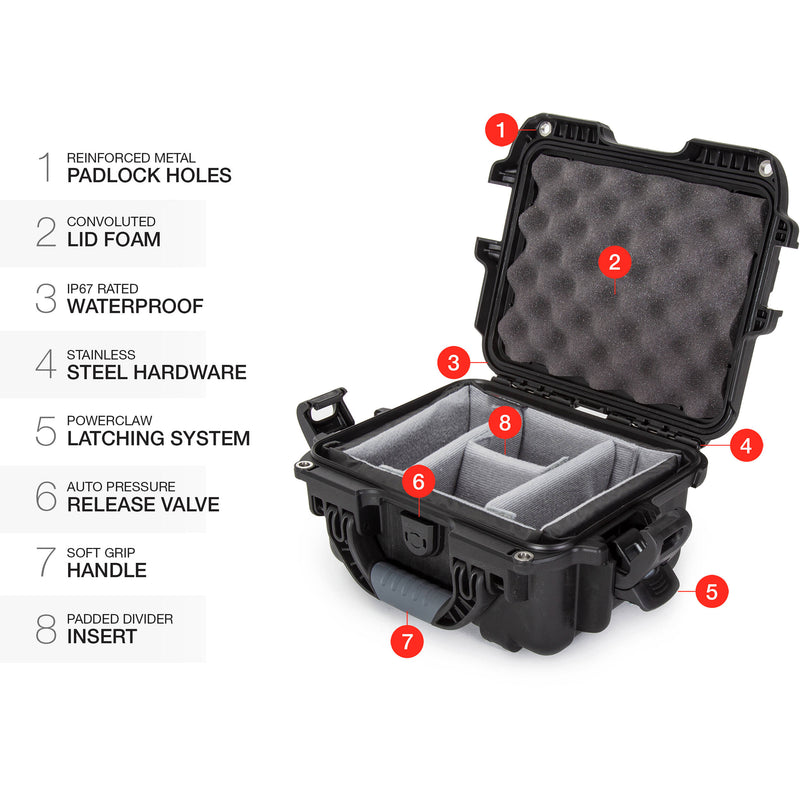 1 REINFORCED METAL
PADLOCK HOLES

2 CONVOLUTED
LID FOAM

3 IP67 RATED
WATERPROOF

4 STAINLESS
STEEL HARDWARE

5 POWERCLAW
LATCHING SYSTEM

6 AUTO PRESSURE
RELEASE VALVE

7 SOFT GRIP
HANDLE

8 PADDED DIVIDER
INSERT

1
2
3
8
4
6
5
7