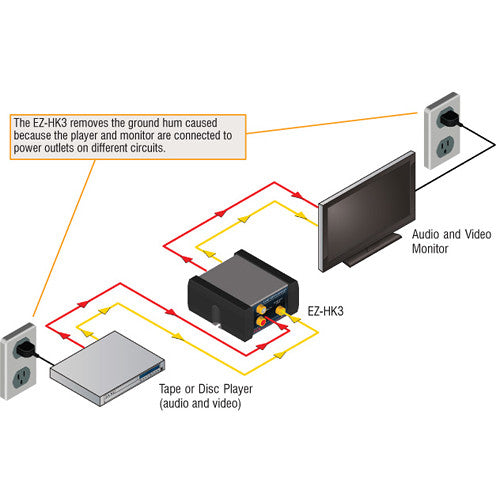 The EZ-HK3 removes the ground hum caused because the player and monitor are connected to power outlets on different circuits.

Audio and Video Monitor

EZ-HK3

Tape or Disc Player (audio and video)